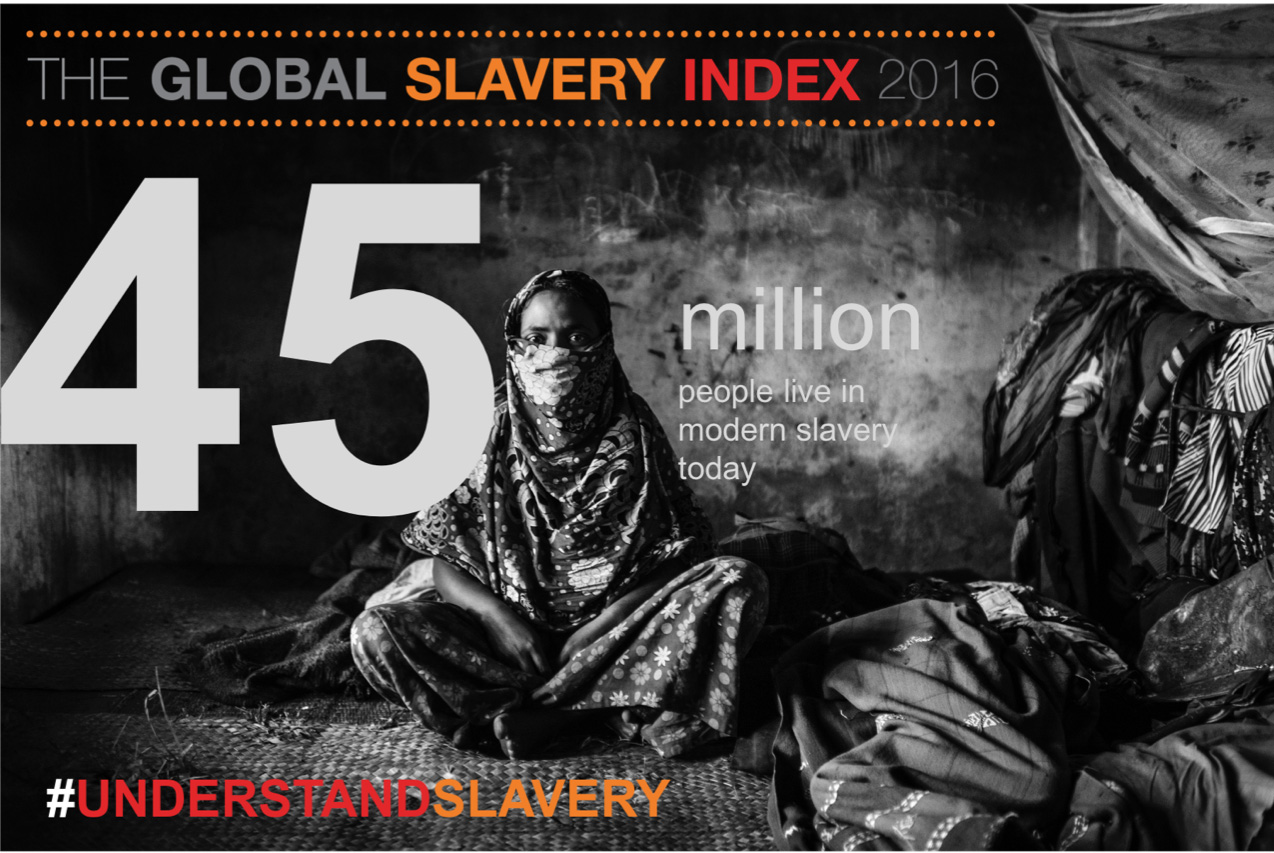 THE GLOBAL SLAVERY INDEX 2016

45 million

people live in modern slavery today

#UNDERSTANDSLAVERY